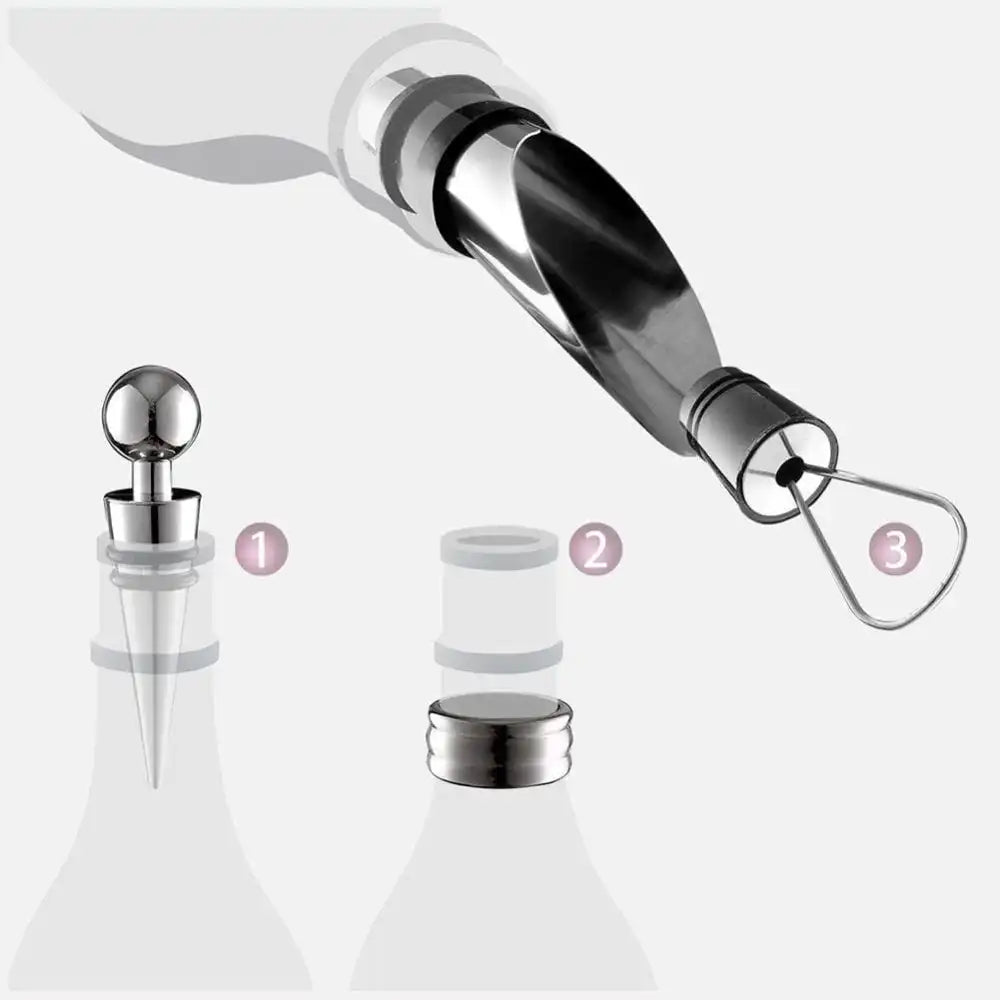 1
2
3